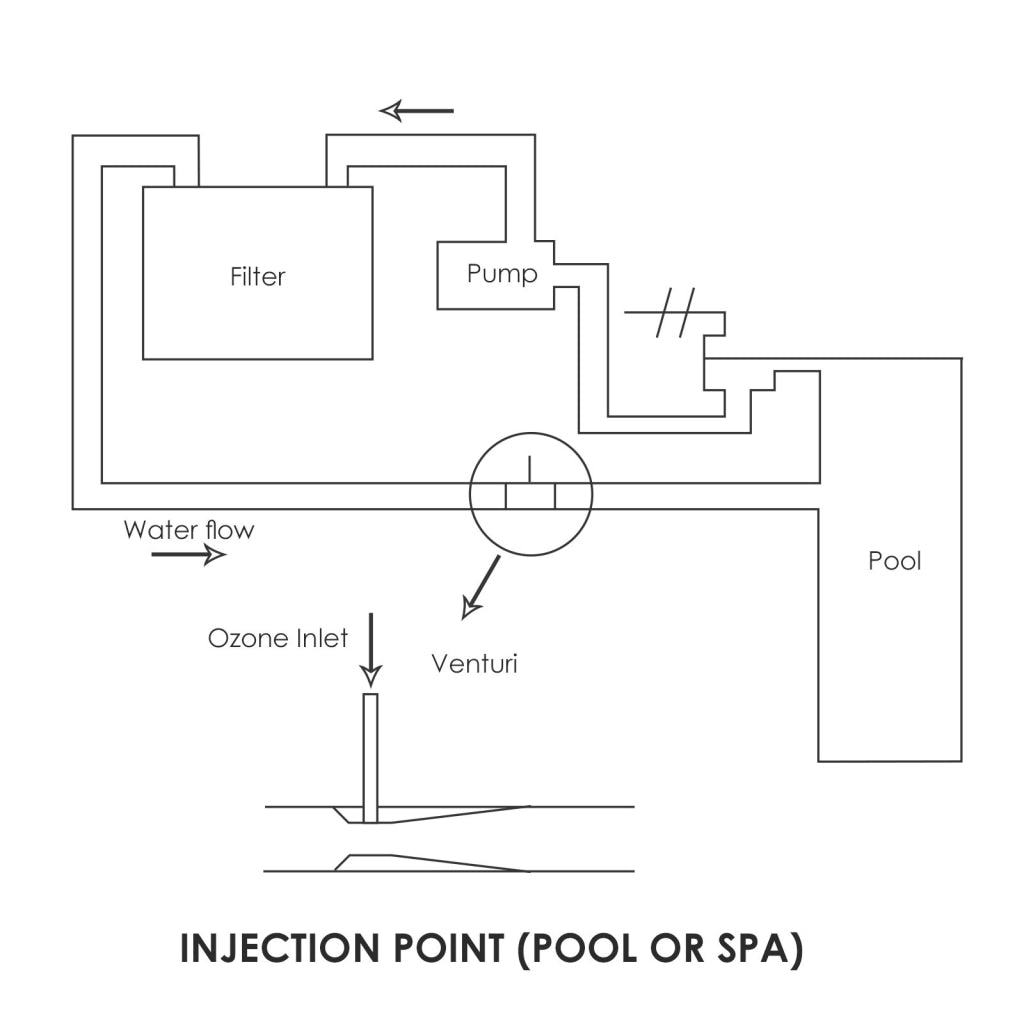 Filter

Pump

Water flow

Pool

Ozone Inlet

Venturi

INJECTION POINT (POOL OR SPA)