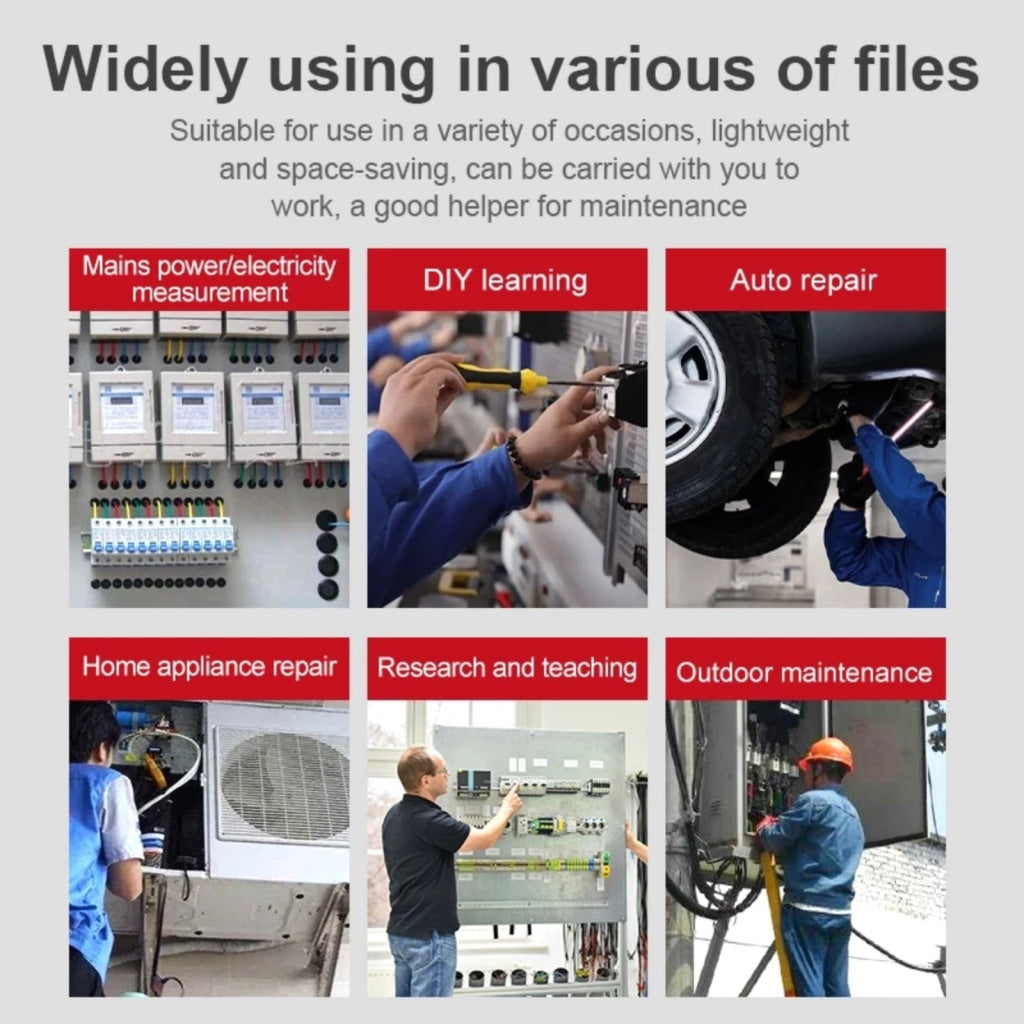 Widely using in various of files

Suitable for use in a variety of occasions, lightweight and space-saving, can be carried with you to work, a good helper for maintenance

Mains power/electricity measurement

DIY learning

Auto repair

Home appliance repair

Research and teaching

Outdoor maintenance