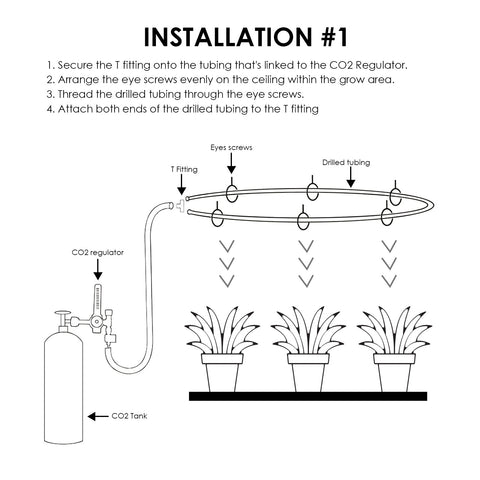 INSTALLATION #1

1. Secure the T fitting onto the tubing that's linked to the CO2 Regulator.
2. Arrange the eye screws evenly on the ceiling within the grow area.
3. Thread the drilled tubing through the eye screws.
4. Attach both ends of the drilled tubing to the T fitting

Eyes screws

Drilled tubing

T Fitting

CO2 regulator

CO2 Tank