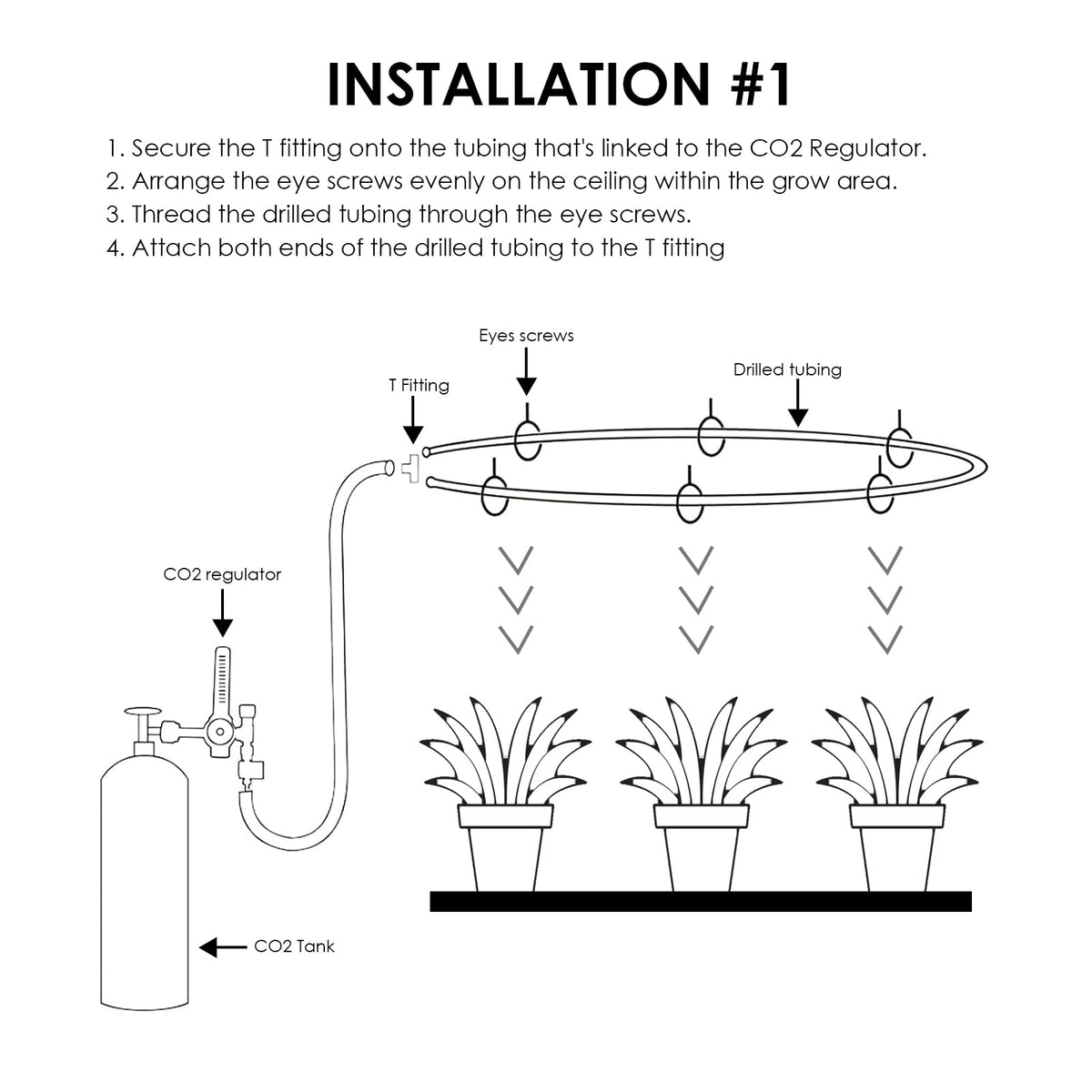 INSTALLATION #1

1. Secure the T fitting onto the tubing that's linked to the CO2 Regulator.
2. Arrange the eye screws evenly on the ceiling within the grow area.
3. Thread the drilled tubing through the eye screws.
4. Attach both ends of the drilled tubing to the T fitting

Eyes screws

Drilled tubing

T Fitting

CO2 regulator

CO2 Tank