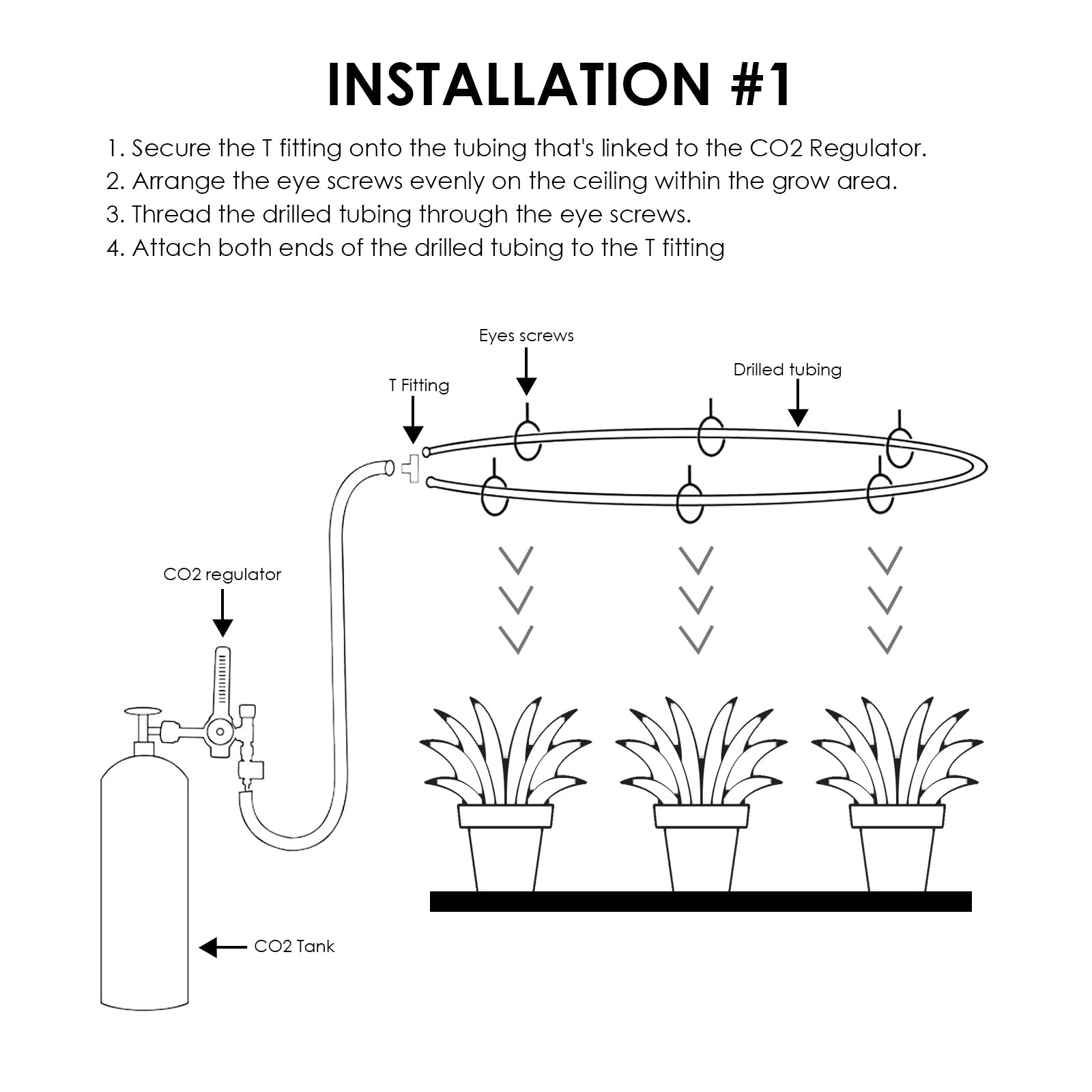 INSTALLATION #1

1. Secure the T fitting onto the tubing that's linked to the CO2 Regulator.
2. Arrange the eye screws evenly on the ceiling within the grow area.
3. Thread the drilled tubing through the eye screws.
4. Attach both ends of the drilled tubing to the T fitting

Eyes screws

Drilled tubing

T Fitting

CO2 regulator

CO2 Tank