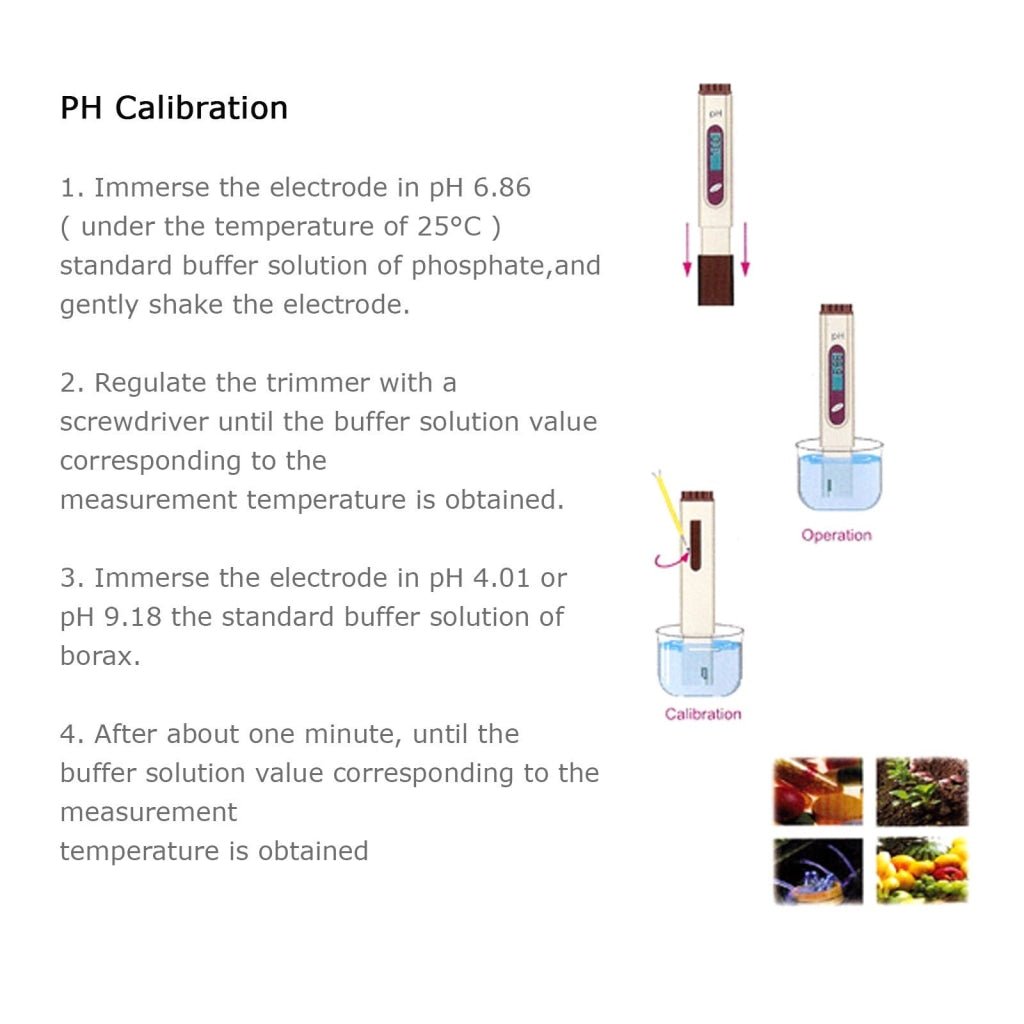 PH Calibration

1. Immerse the electrode in pH 6.86 ( under the temperature of 25°C ) standard buffer solution of phosphate,and gently shake the electrode.

2. Regulate the trimmer with a screwdriver until the buffer solution value corresponding to the
measurement temperature is obtained.

3. Immerse the electrode in pH 4.01 or pH 9.18 the standard buffer solution of borax.

4. After about one minute, until the buffer solution value corresponding to the measurement
temperature is obtained

pH

pH

Operation

Calibration