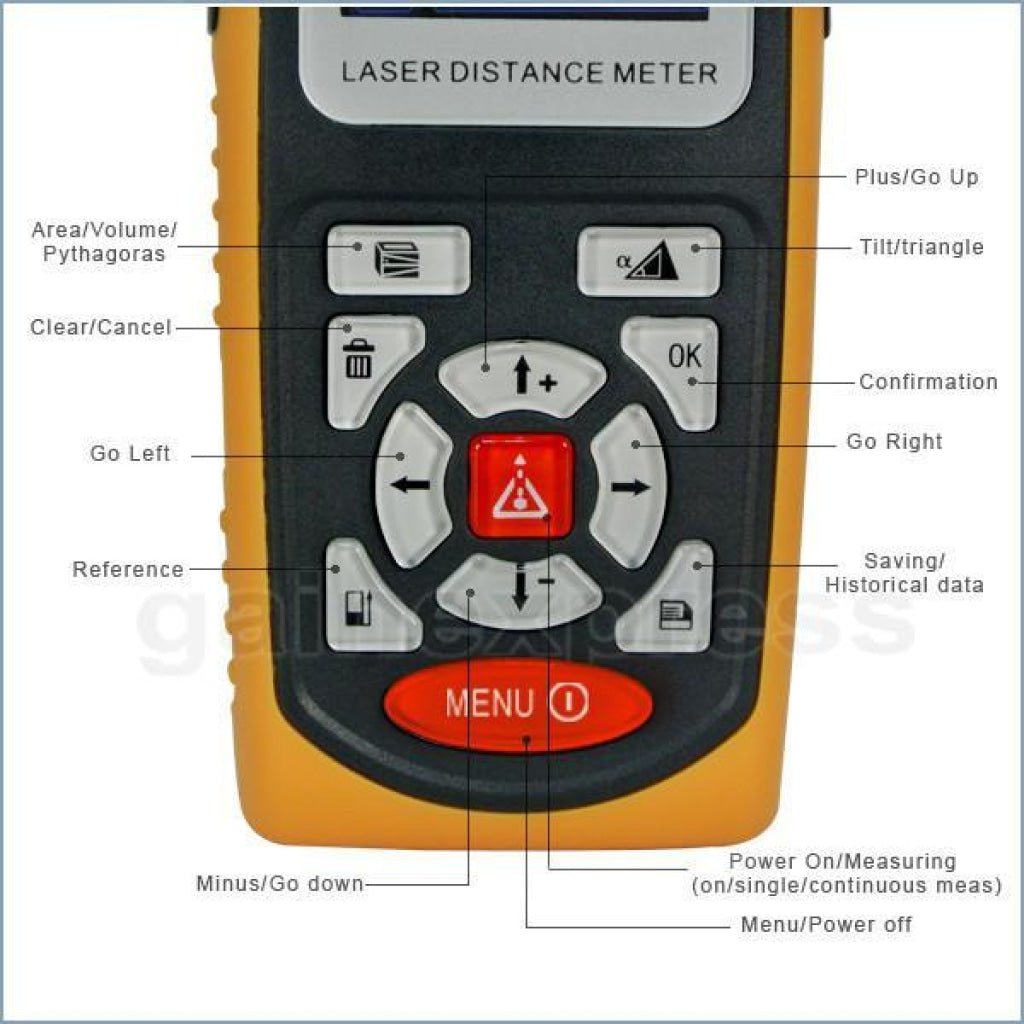 LASER DISTANCE METER

Plus/Go Up

Area/Volume/
Pythagoras

Tilt/triangle

Clear/Cancel

OK

Confirmation

Go Left

Go Right

Reference

Saving/
Historical data

gainexpress

MENU

Minus/Go down

Power On/Measuring
(on/single/continuous meas)

Menu/Power off