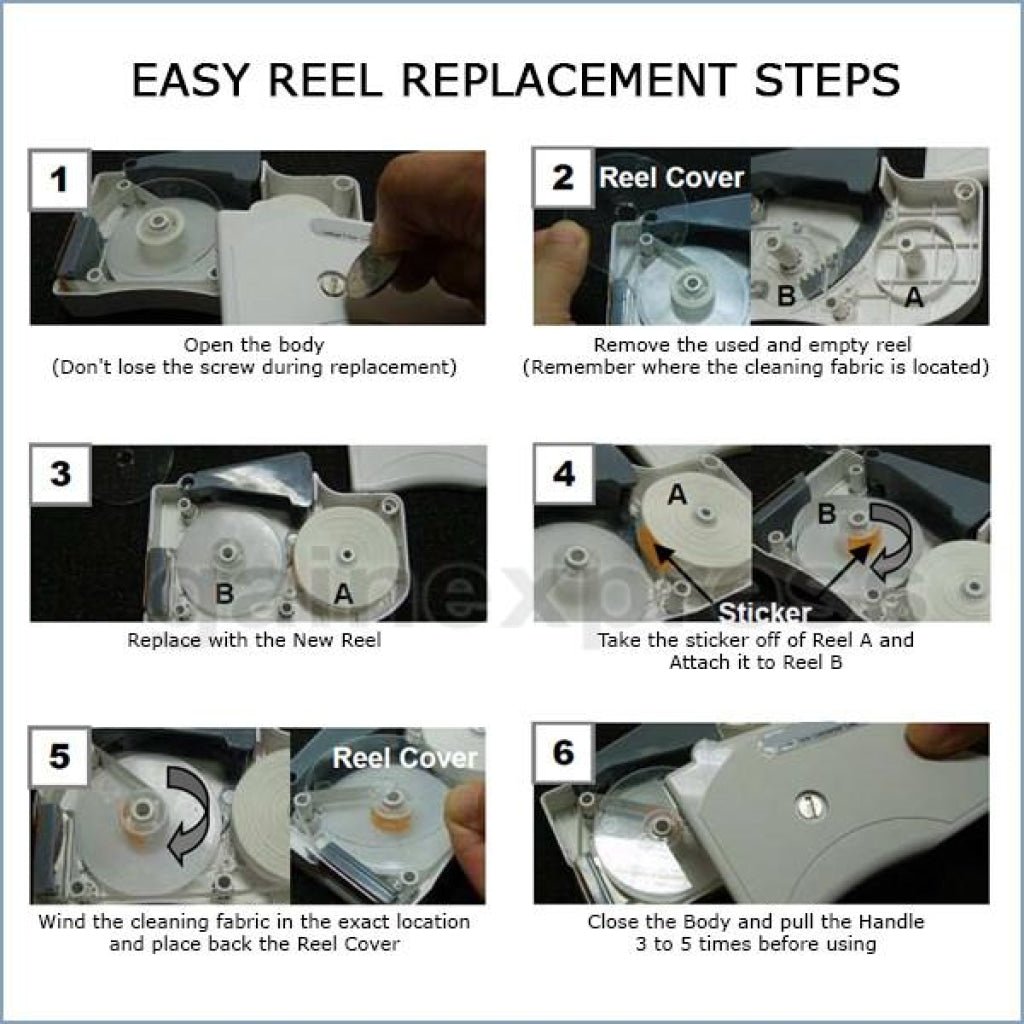 EASY REEL REPLACEMENT STEPS

1

Open the body
(Don't lose the screw during replacement)

2 Reel Cover

B A

Remove the used and empty reel
(Remember where the cleaning fabric is located)

3

B A

Replace with the New Reel

4

A B

Sticker

Take the sticker off of Reel A and Attach it to Reel B

5

Reel Cover

Wind the cleaning fabric in the exact location and place back the Reel Cover

6

Close the Body and pull the Handle
3 to 5 times before using