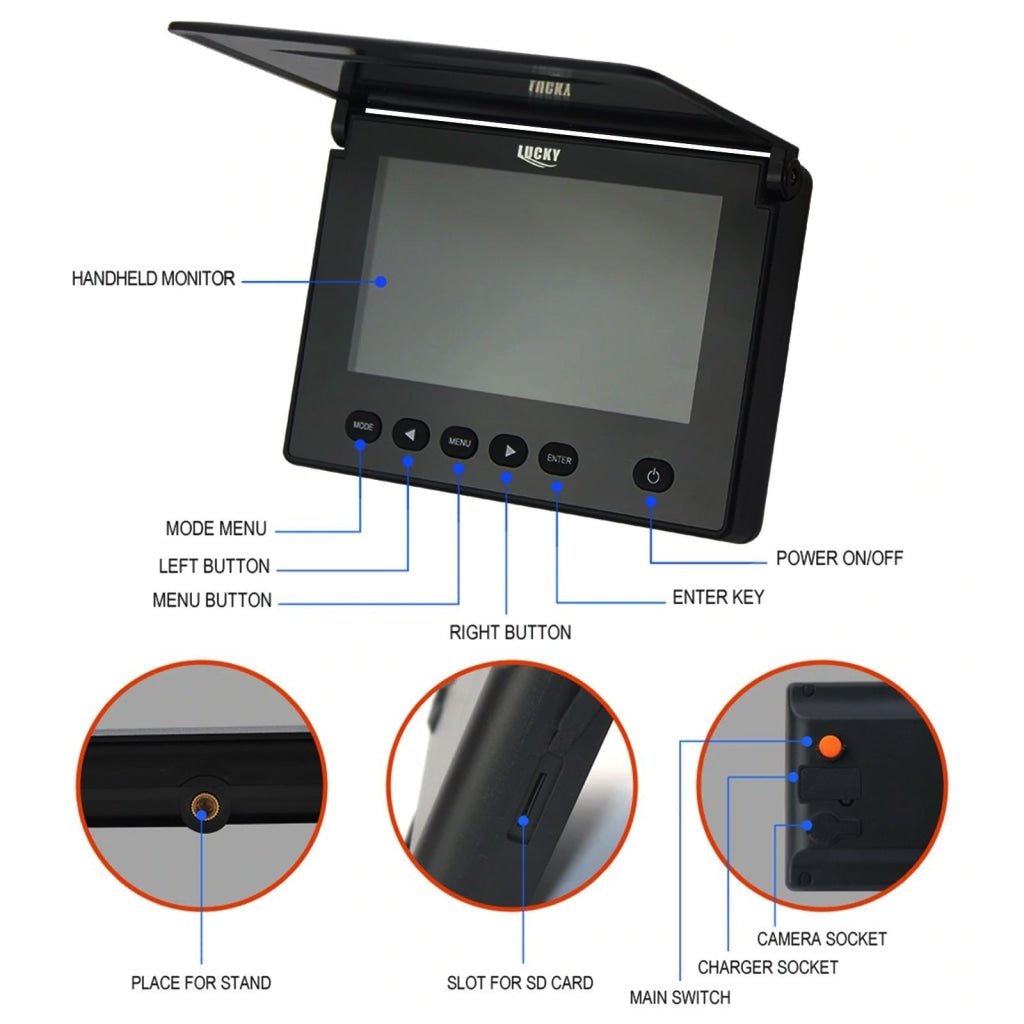 LUCKY

LUCKY

HANDHELD MONITOR

MODE

MENU

ENTER

MODE MENU

LEFT BUTTON

MENU BUTTON

RIGHT BUTTON

ENTER KEY

POWER ON/OFF

PLACE FOR STAND

SLOT FOR SD CARD

CAMERA SOCKET

CHARGER SOCKET

MAIN SWITCH