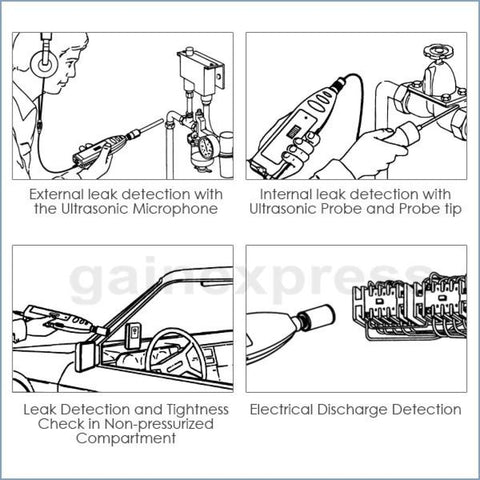 External leak detection with the Ultrasonic Microphone

Internal leak detection with Ultrasonic Probe and Probe tip

gainexpress

Leak Detection and Tightness Check in Non-pressurized Compartment

Electrical Discharge Detection