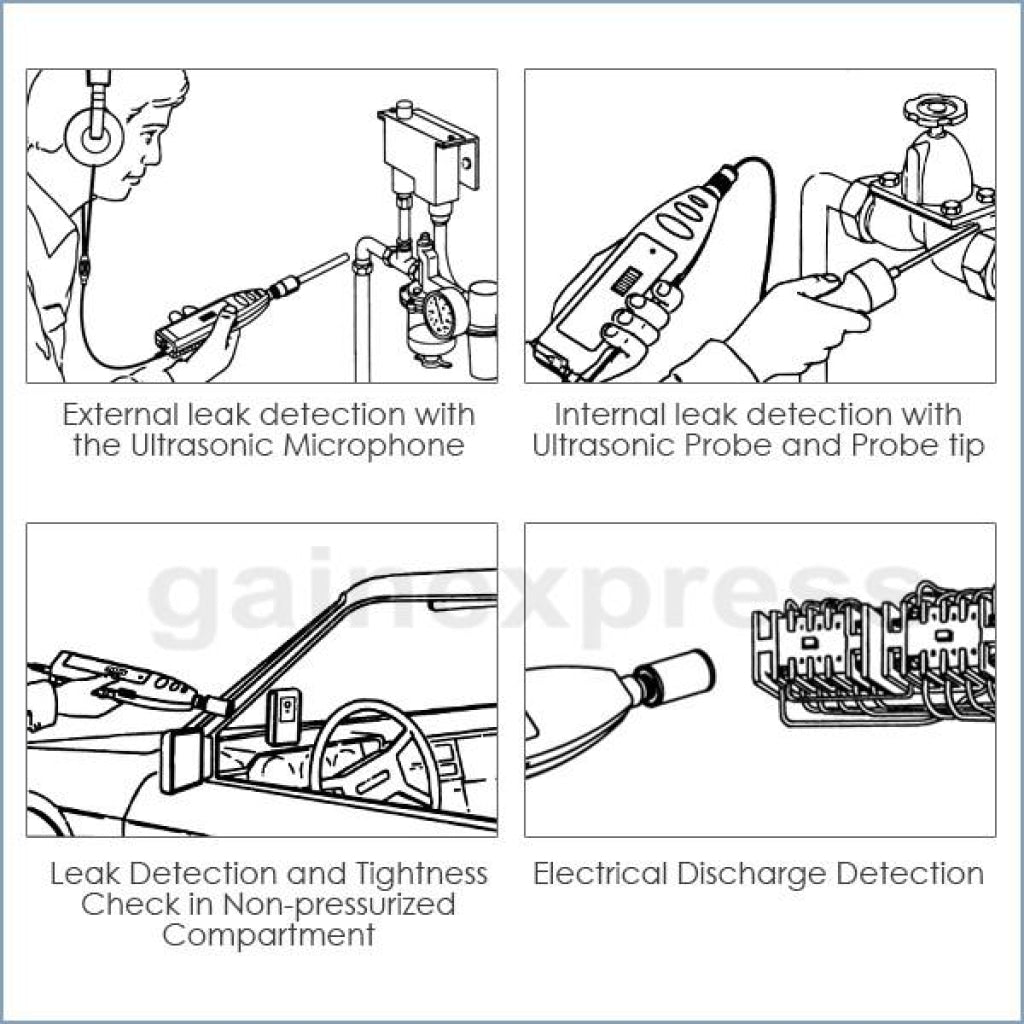 External leak detection with the Ultrasonic Microphone

Internal leak detection with Ultrasonic Probe and Probe tip

gainexpress

Leak Detection and Tightness Check in Non-pressurized Compartment

Electrical Discharge Detection