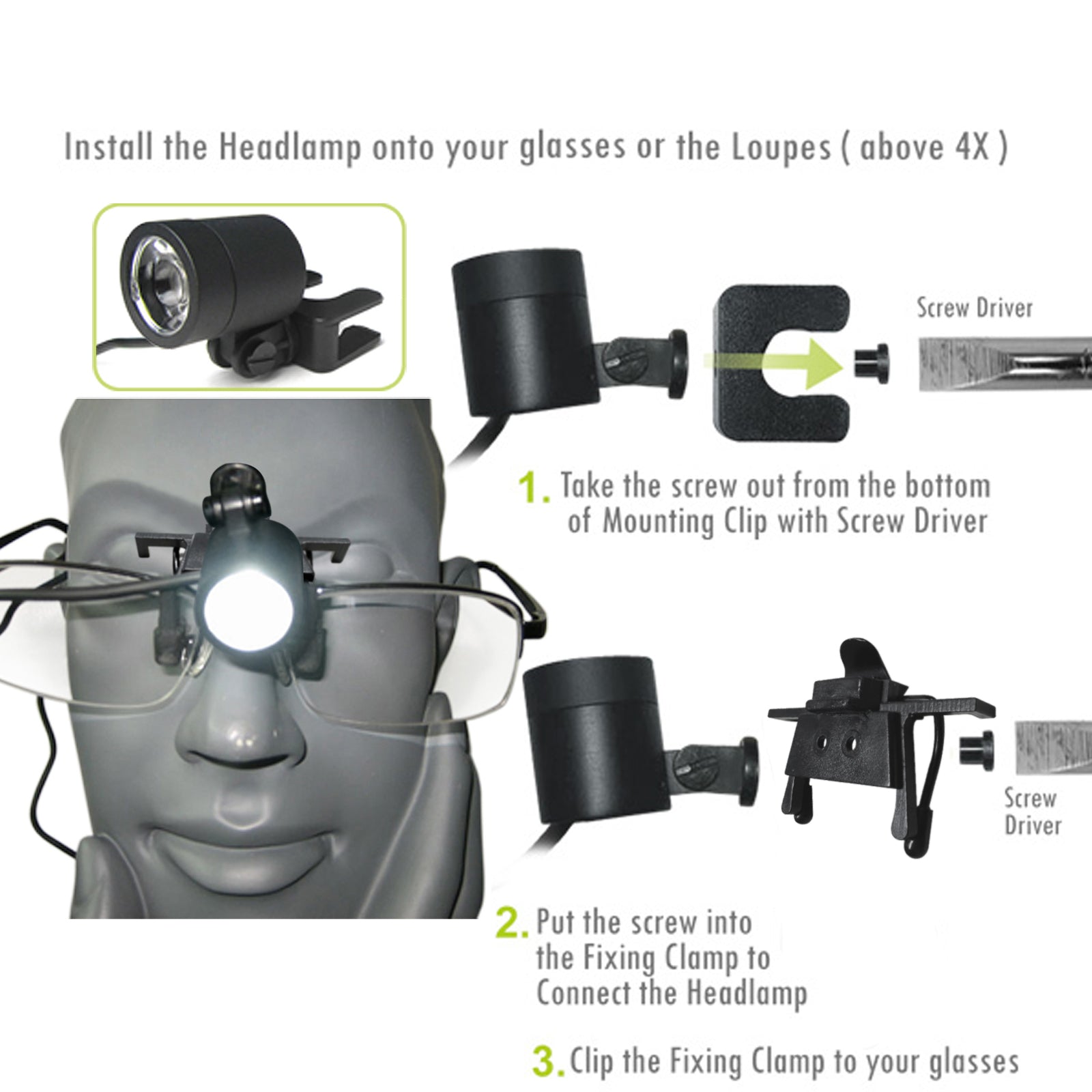 Install the Headlamp onto your glasses or the Loupes ( above 4X )

Screw Driver

1. Take the screw out from the bottom of Mounting Clip with Screw Driver

Screw Driver

2. Put the screw into the Fixing Clamp to Connect the Headlamp

3. Clip the Fixing Clamp to your glasses