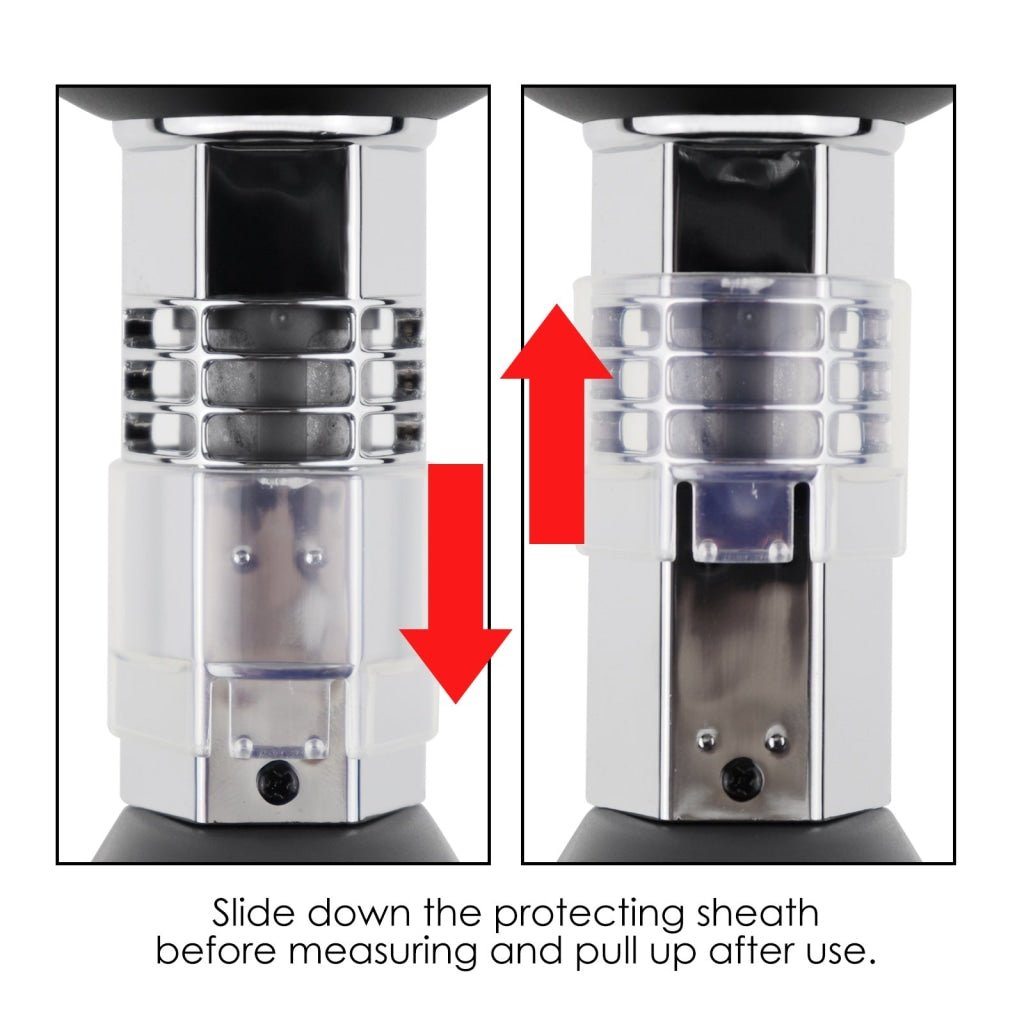 Slide down the protecting sheath before measuring and pull up after use.