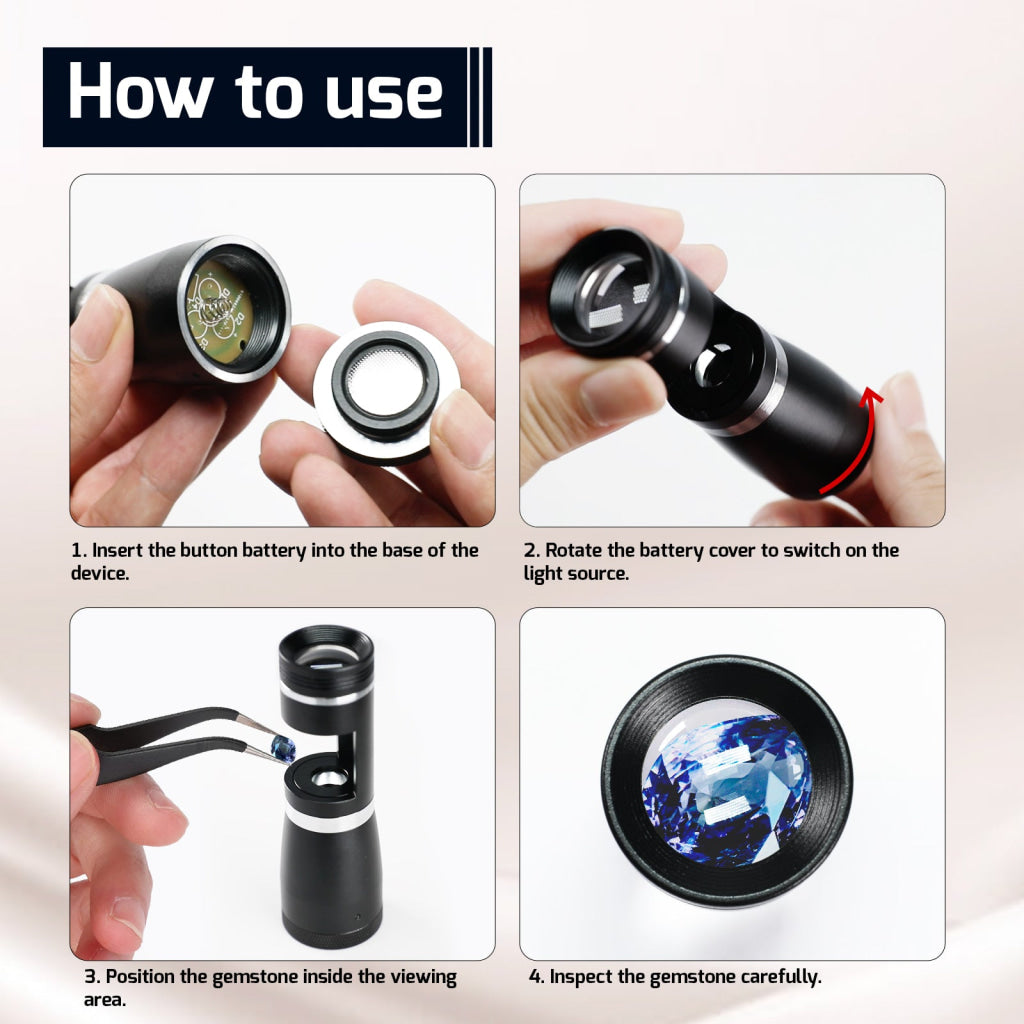 How to use

1. Insert the button battery into the base of the device.

2. Rotate the battery cover to switch on the light source.

3. Position the gemstone inside the viewing area.

4. Inspect the gemstone carefully.