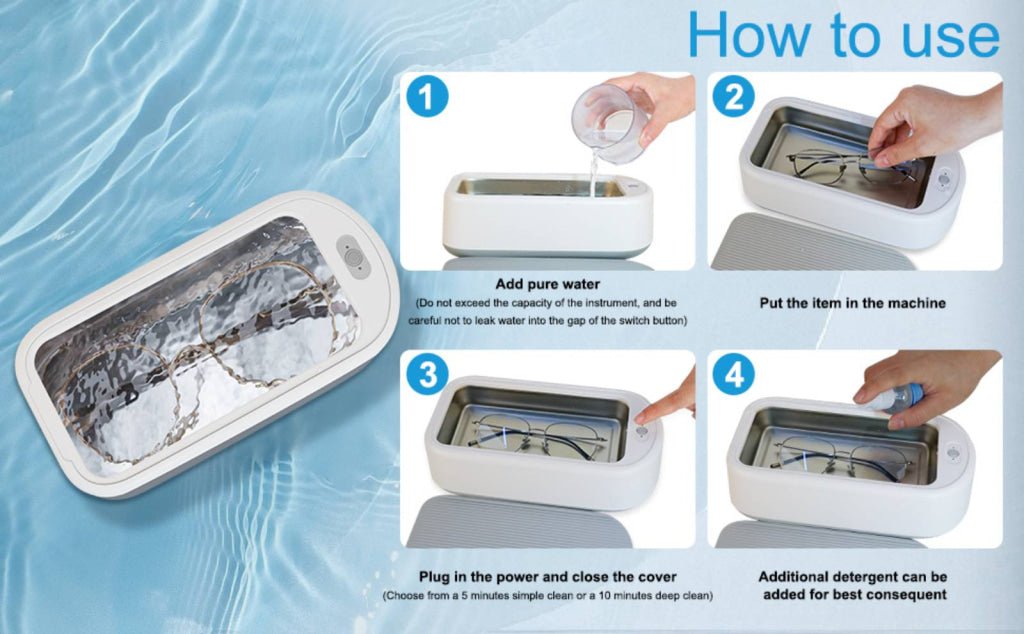 How to use

1

Add pure water
(Do not exceed the capacity of the instrument, and be careful not to leak water into the gap of the switch button)

2

Put the item in the machine

3

Plug in the power and close the cover
(Choose from a 5 minutes simple clean or a 10 minutes deep clean)

4

Additional detergent can be added for best consequent