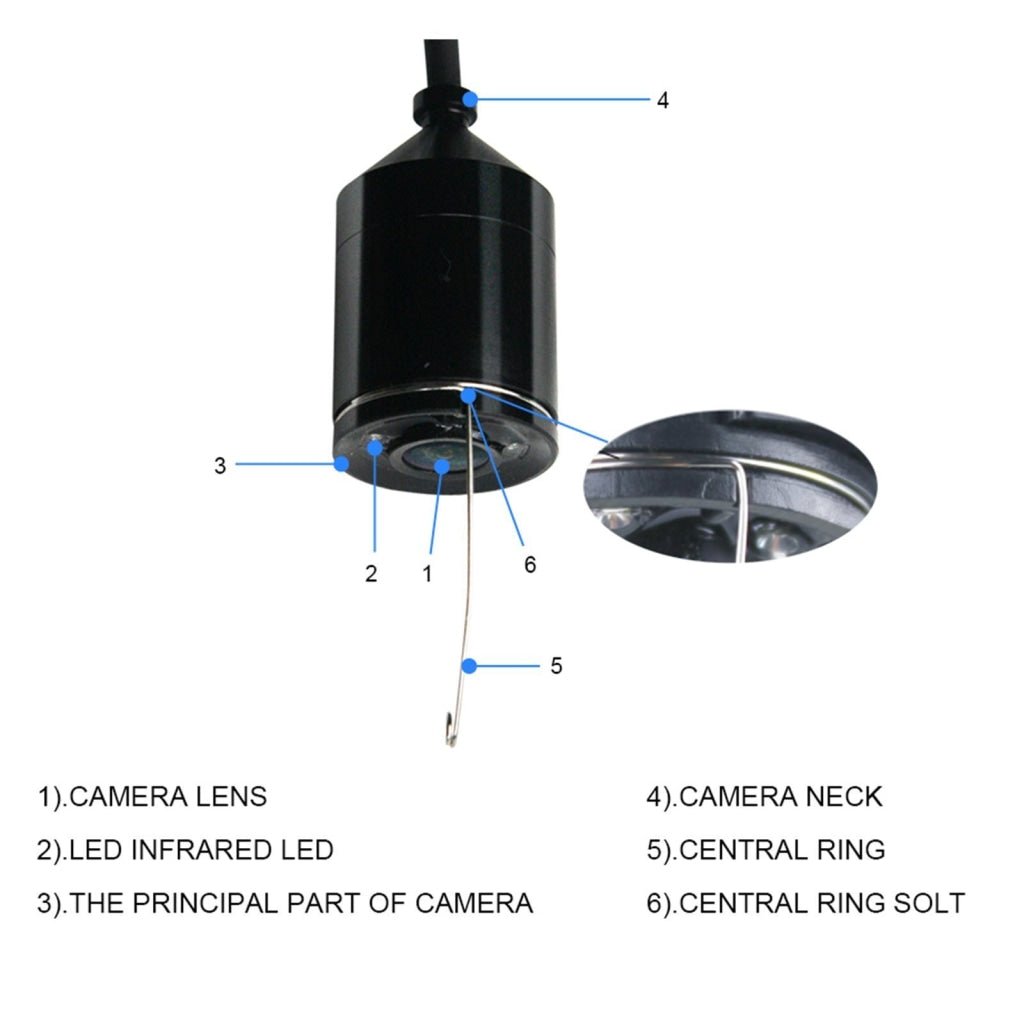 4

3

2

1

6

5

1).CAMERA LENS

2).LED INFRARED LED

3).THE PRINCIPAL PART OF CAMERA

4).CAMERA NECK

5).CENTRAL RING

6).CENTRAL RING SOLT