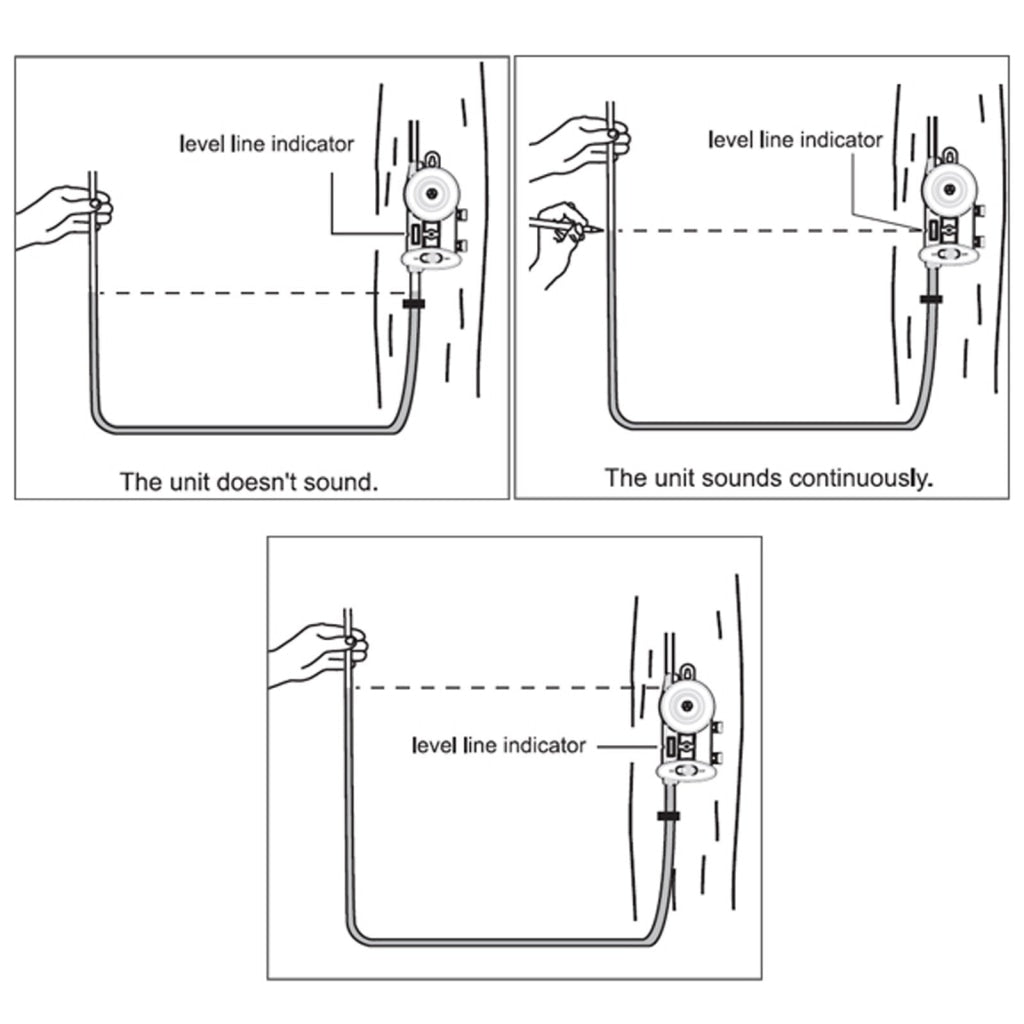 level line indicator

The unit doesn't sound.

level line indicator

The unit sounds continuously.

level line indicator