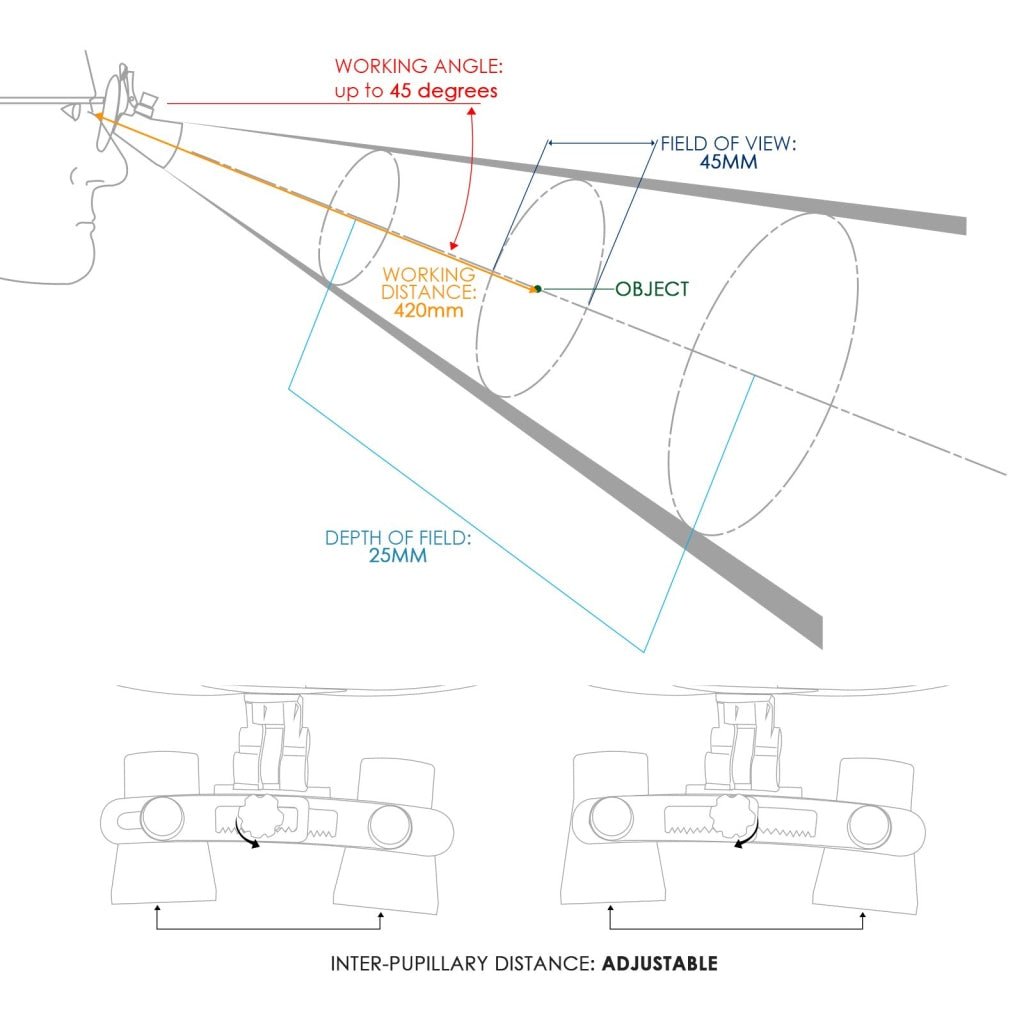 WORKING ANGLE:
up to 45 degrees

FIELD OF VIEW:
45MM

WORKING DISTANCE:
420mm

OBJECT

DEPTH OF FIELD:
25MM

INTER-PUPILLARY DISTANCE: ADJUSTABLE